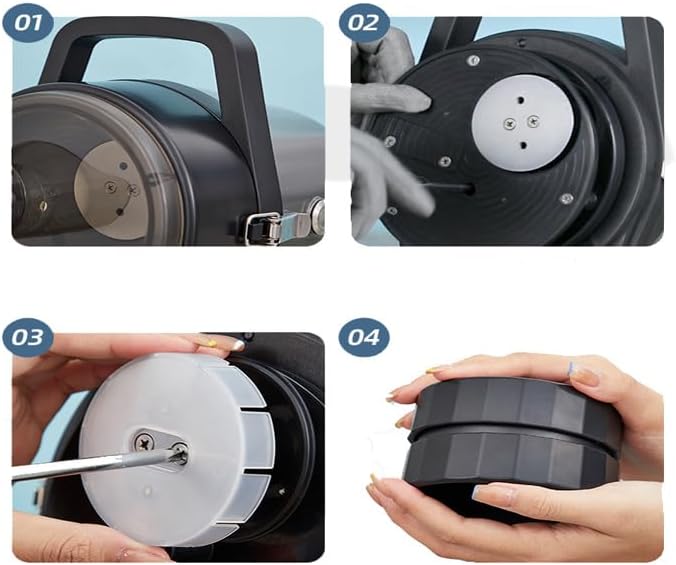 01

02

03

04