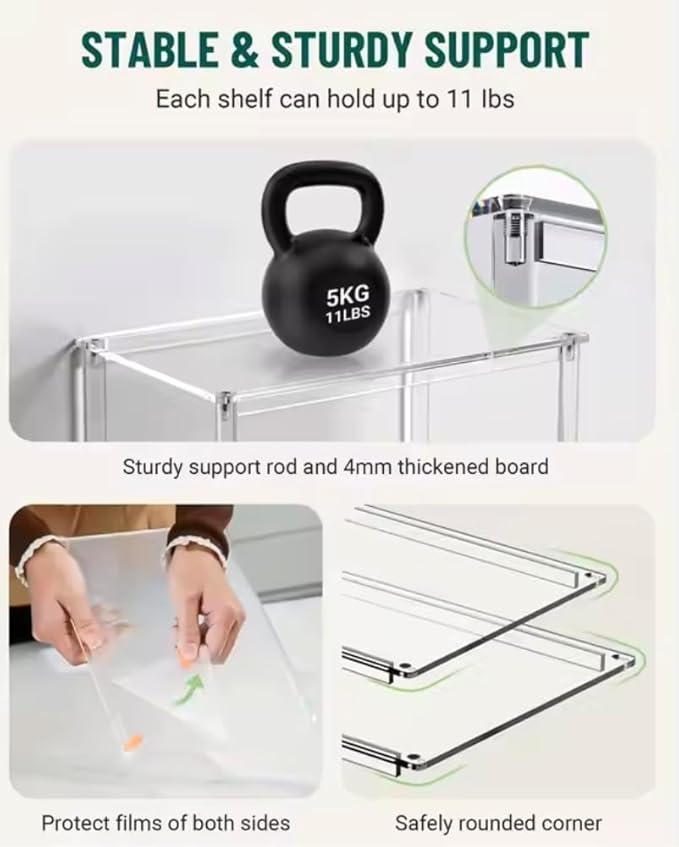 STABLE & STURDY SUPPORT

Each shelf can hold up to 11 lbs

5KG
11LBS

Sturdy support rod and 4mm thickened board

Protect films of both sides

Safely rounded corner