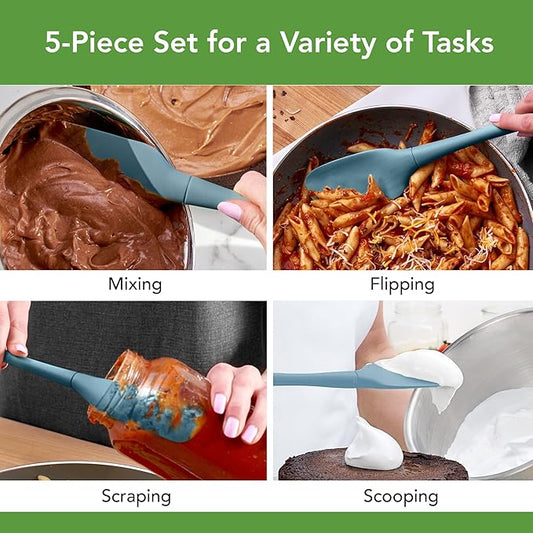 5-Piece Set for a Variety of Tasks

Mixing

Flipping

Scraping

Scooping