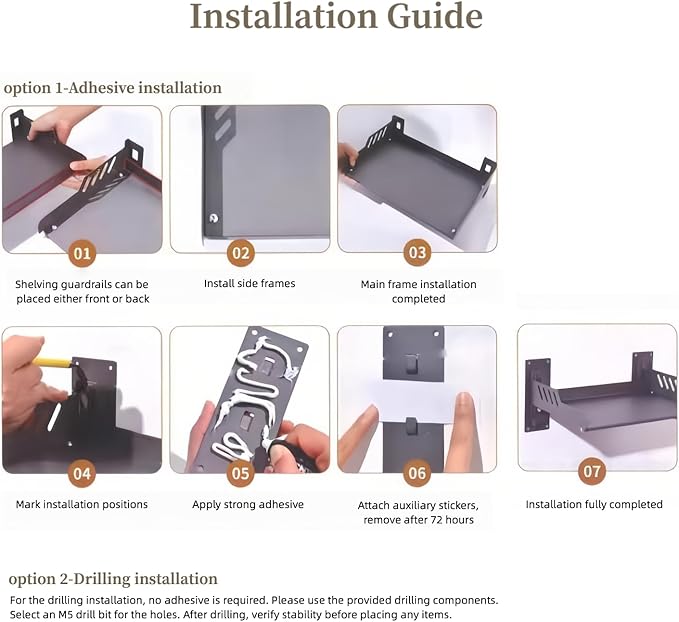 Installation Guide

option 1-Adhesive installation

01

Shelving guardrails can be placed either front or back

02

Install side frames

03

Main frame installation completed

04

Mark installation positions

05

Apply strong adhesive

06

Attach auxiliary stickers, remove after 72 hours

07

Installation fully completed

option 2-Drilling installation

For the drilling installation, no adhesive is required. Please use the provided drilling components. Select an M5 drill bit for the holes. After drilling, verify stability before placing any items.